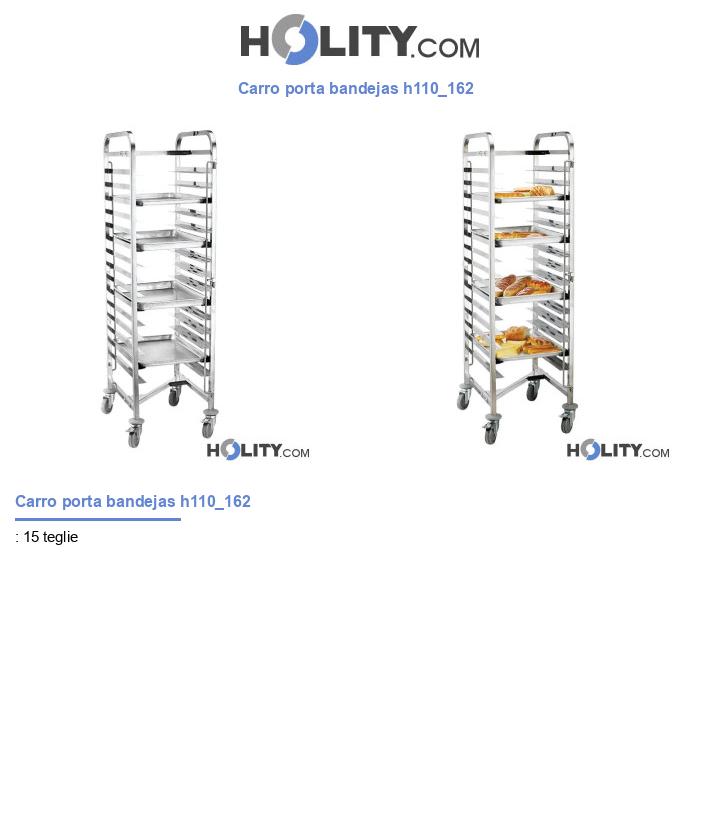 HOLITY.COM

Carro porta bandejas h110_162

HOLITY.COM

HOLITY.COM

Carro porta bandejas h110_162

: 15 teglie