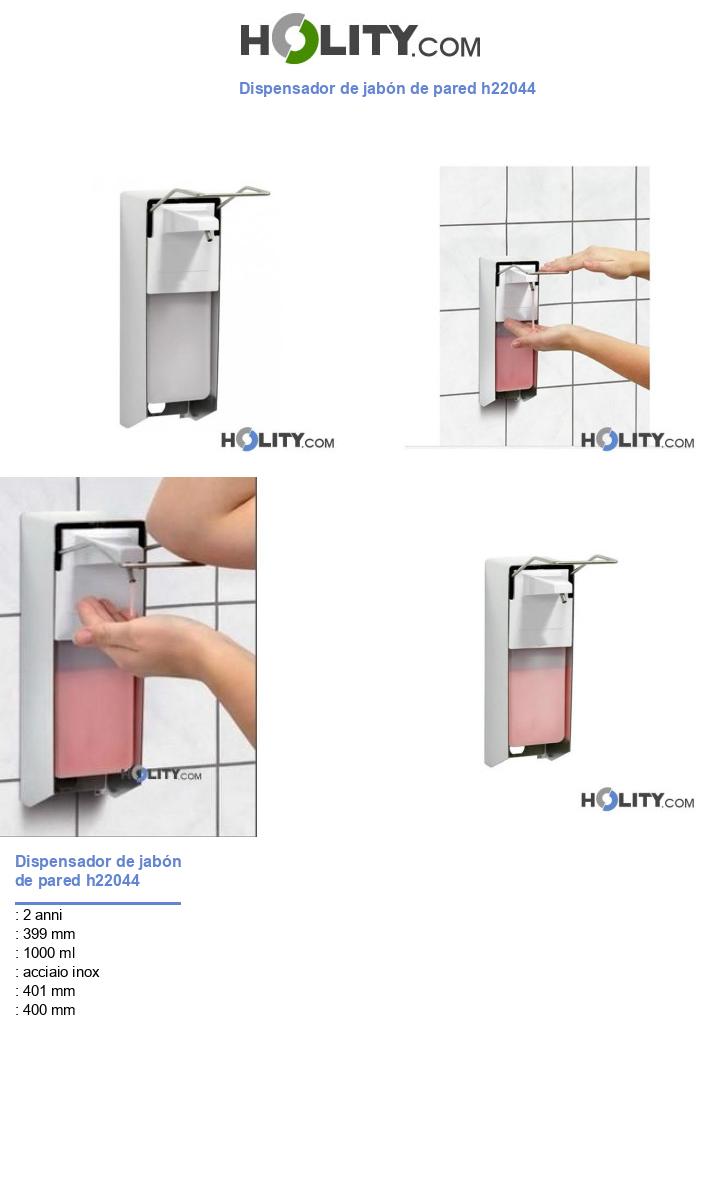 HOLITY.COM

Dispensador de jabón de pared h22044

HOLITY.COM

HOLITY.COM

HOLITY.COM

HOLITY.COM

Dispensador de jabón de pared h22044

: 2 anni
: 399 mm
: 1000 ml
: acciaio inox
: 401 mm
: 400 mm