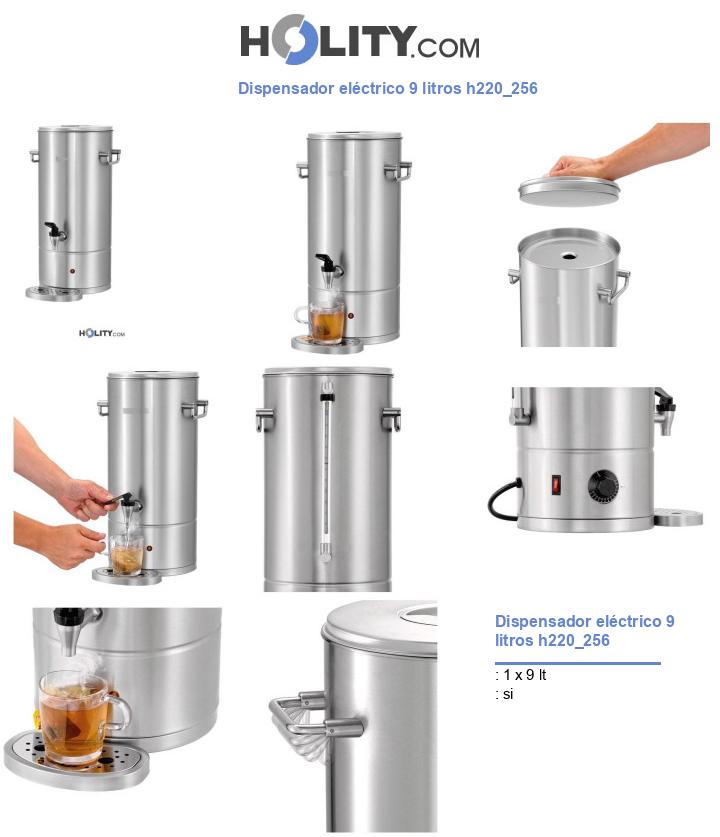 HOLITY.COM

Dispensador eléctrico 9 litros h220_256

HOLITY.COM

Dispensador eléctrico 9 litros h220_256

: 1 x 9 lt
: si