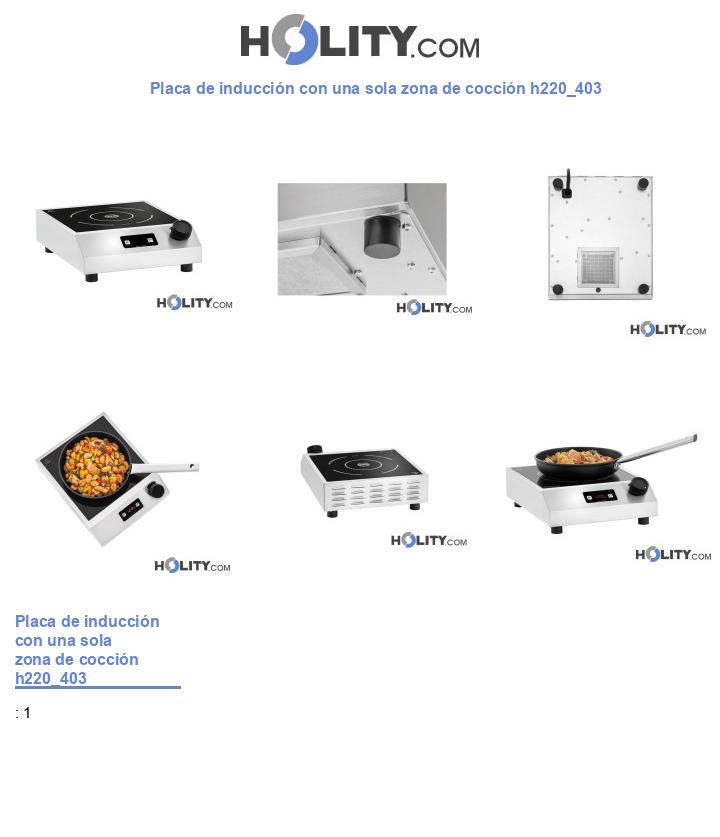 HOLITY.COM

Placa de inducción con una sola zona de cocción h220_403

HOLITY.COM

HOLITY.COM

HOLITY.COM

HOLITY.COM

HOLITY.COM

HOLITY.COM

Placa de inducción con una sola zona de cocción h220_403

: 1