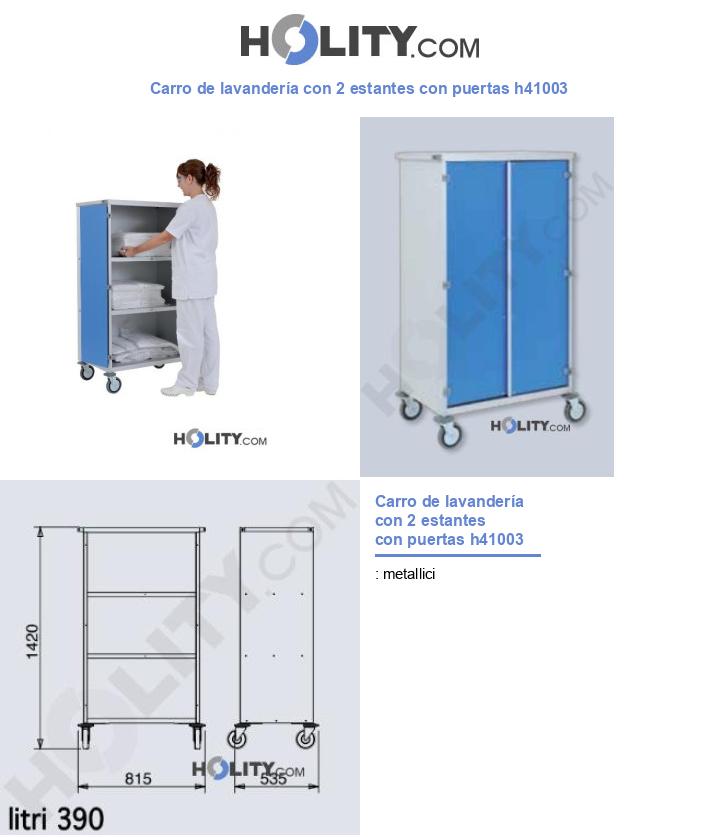 HOLITY.COM

Carro de lavandería con 2 estantes con puertas h41003

HOLITY.COM

HOLITY.COM

HOLITY.COM

1420

815

535

HOLITY.COM

HOLITY.COM

litri 390

Carro de lavandería con 2 estantes con puertas h41003

: metallici