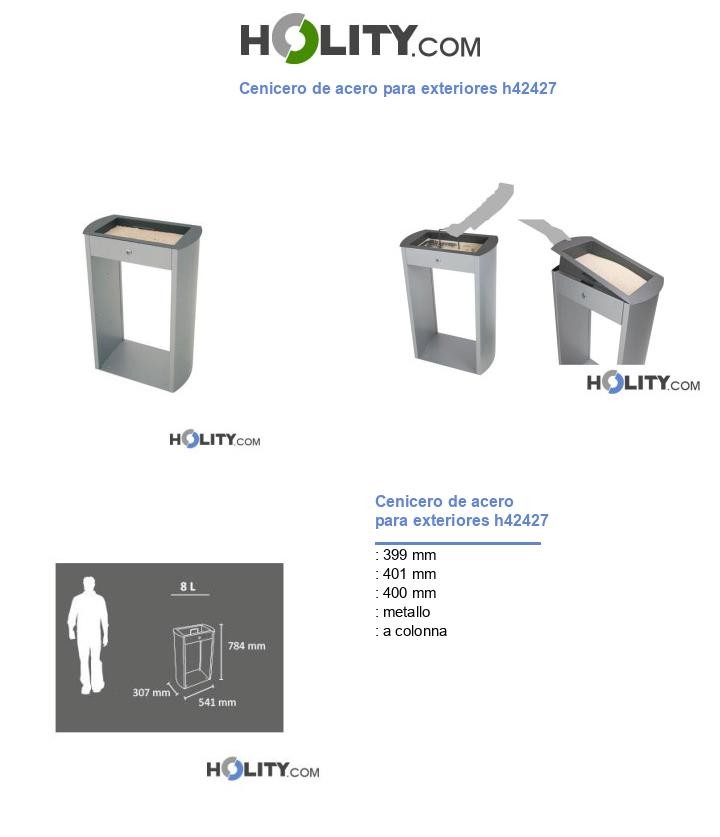 HOLITY.COM

Cenicero de acero para exteriores h42427

HOLITY.COM

HOLITY.COM

Cenicero de acero para exteriores h42427

: 399 mm
: 401 mm
: 400 mm
: metallo
: a colonna

8 L

784 mm

307 mm

541 mm

HOLITY.COM