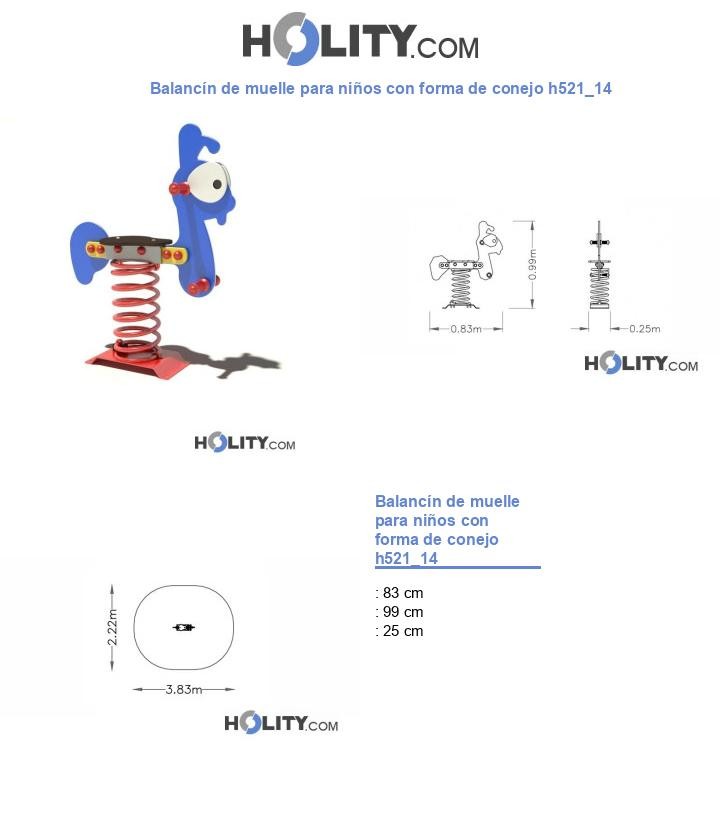 HOLITY.COM

Balancín de muelle para niños con forma de conejo h521_14

0.99m
0.83m
0.25m

HOLITY.COM

HOLITY.COM

Balancín de muelle para niños con forma de conejo h521_14

: 83 cm
: 99 cm
: 25 cm

2.22m
3.83m

HOLITY.COM