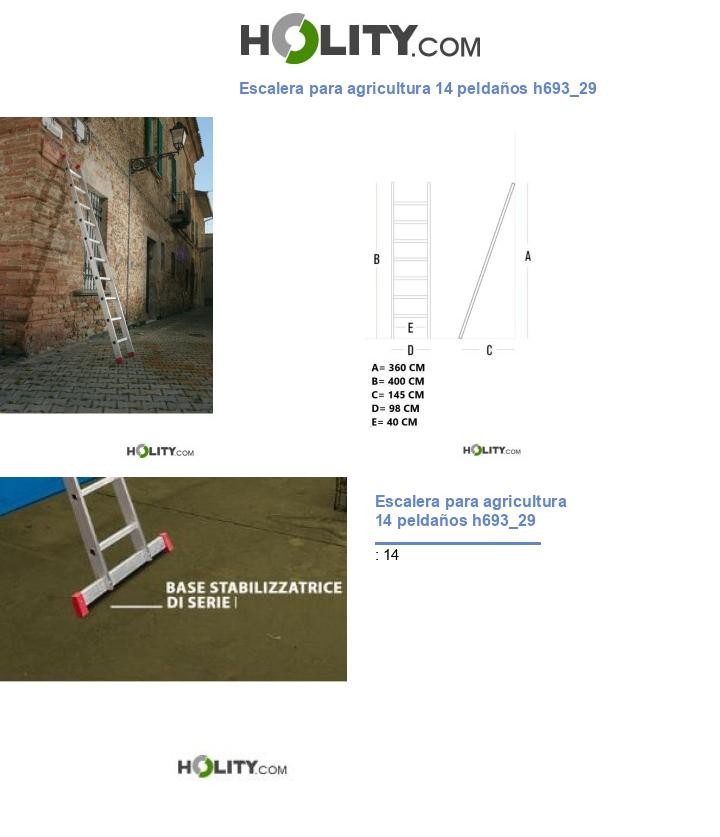 HOLITY.COM

Escalera para agricultura 14 peldaños h693_29

B

A

E

D

C

A= 360 CM
B= 400 CM
C= 145 CM
D= 98 CM
E= 40 CM

HOLITY.COM

HOLITY.COM

BASE STABILIZZATRICE DI SERIE

Escalera para agricultura 14 peldaños h693_29

: 14

HOLITY.COM