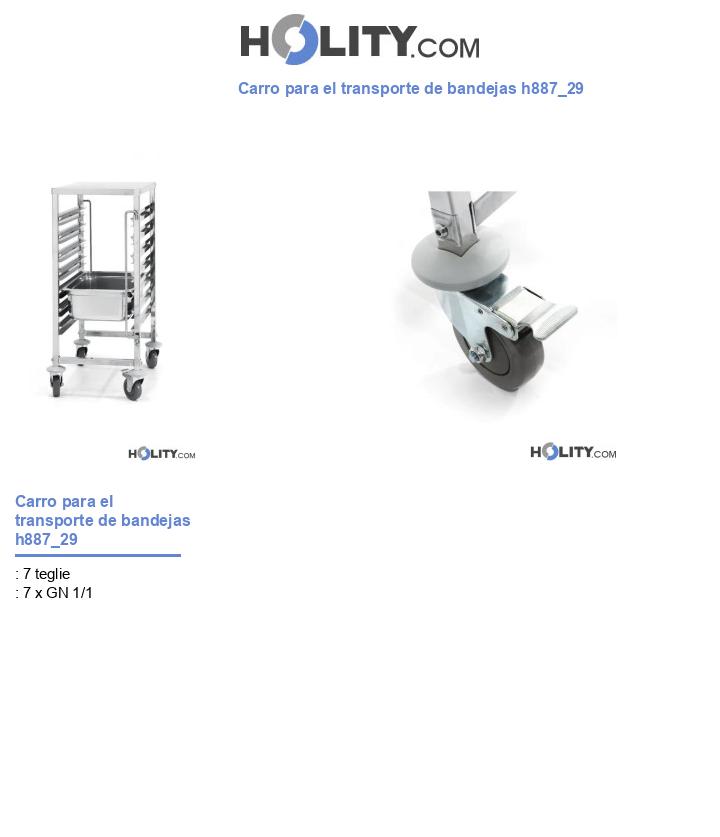 HOLITY.COM

Carro para el transporte de bandejas h887_29

HOLITY.COM

HOLITY.COM

Carro para el transporte de bandejas h887_29

: 7 teglie
: 7 x GN 1/1