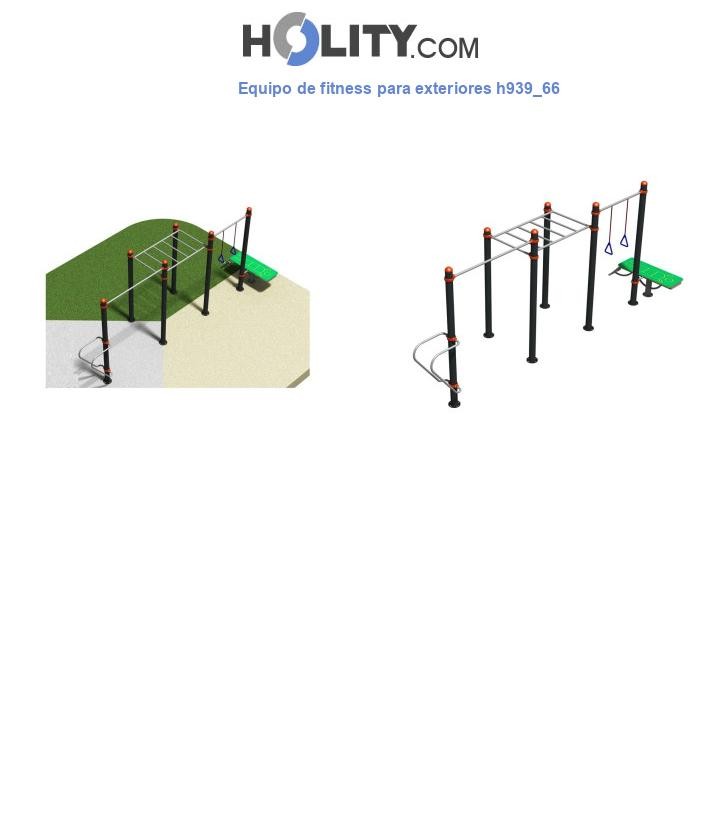 HOLITY.COM

Equipo de fitness para exteriores h939_66