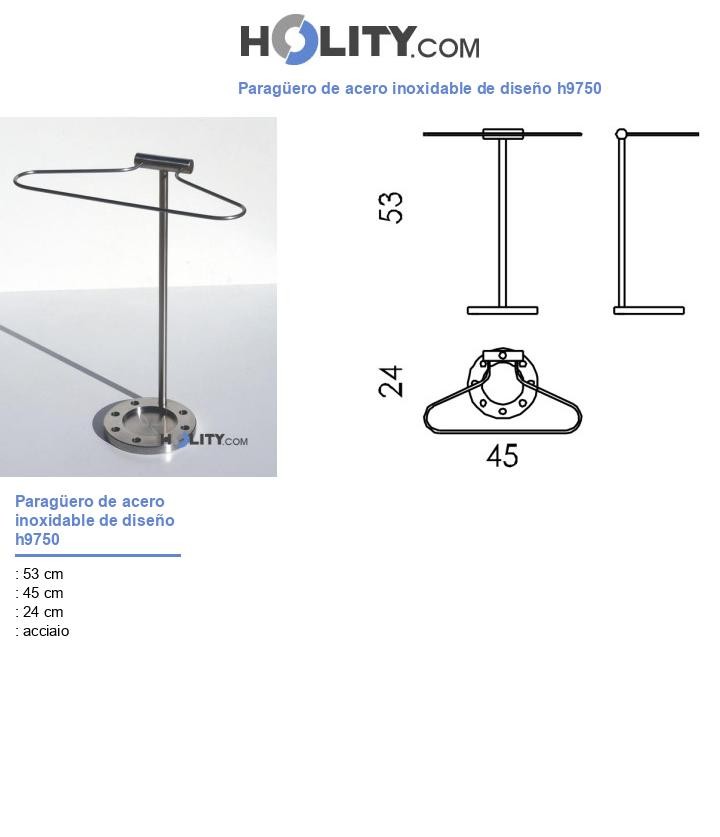 HOLITY.COM

Paragüero de acero inoxidable de diseño h9750

HOLITY.COM

53

24

45

Paragüero de acero inoxidable de diseño h9750

: 53 cm
: 45 cm
: 24 cm
: acciaio